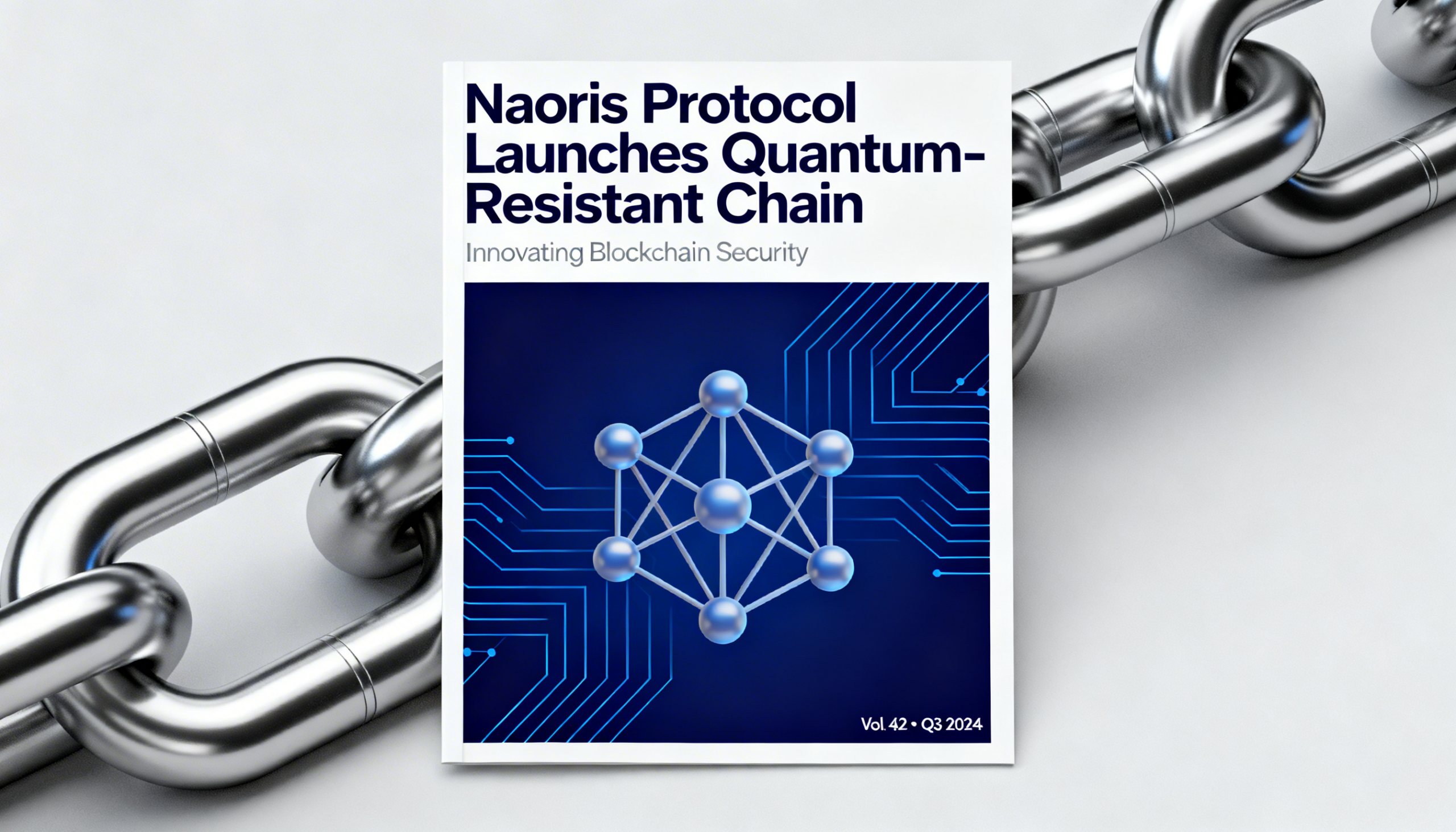 Naoris Protocol Launches Quantum-Resistant Chain

Innovating Blockchain Security

Vol. 42 • Q3 2024