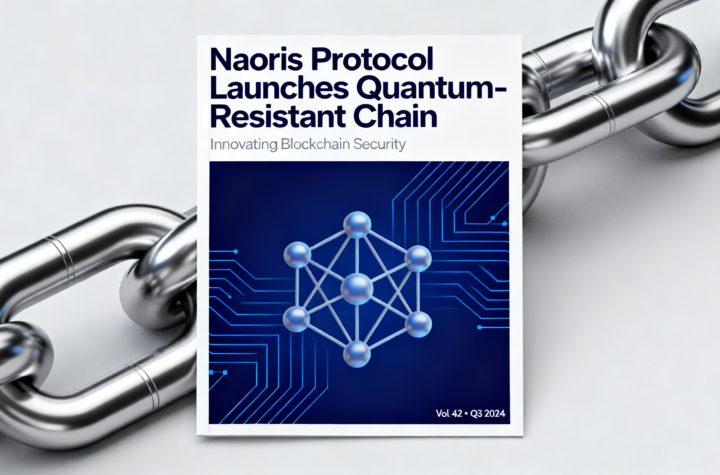 Naoris Protocol Launches Quantum-Resistant Chain

Innovating Blockchain Security

Vol. 42 • Q3 2024