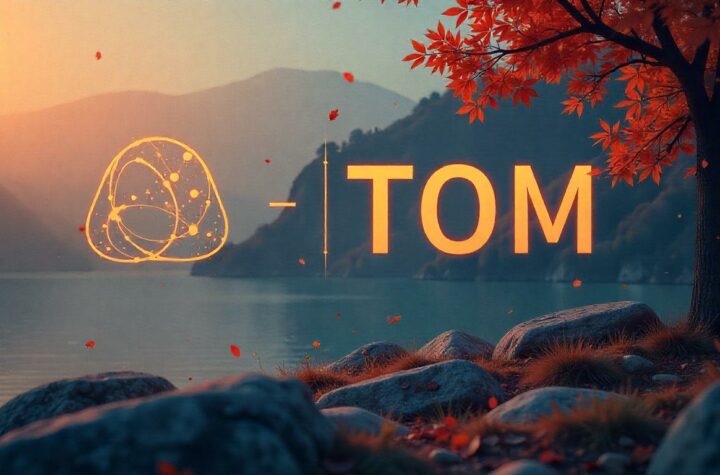 TOM