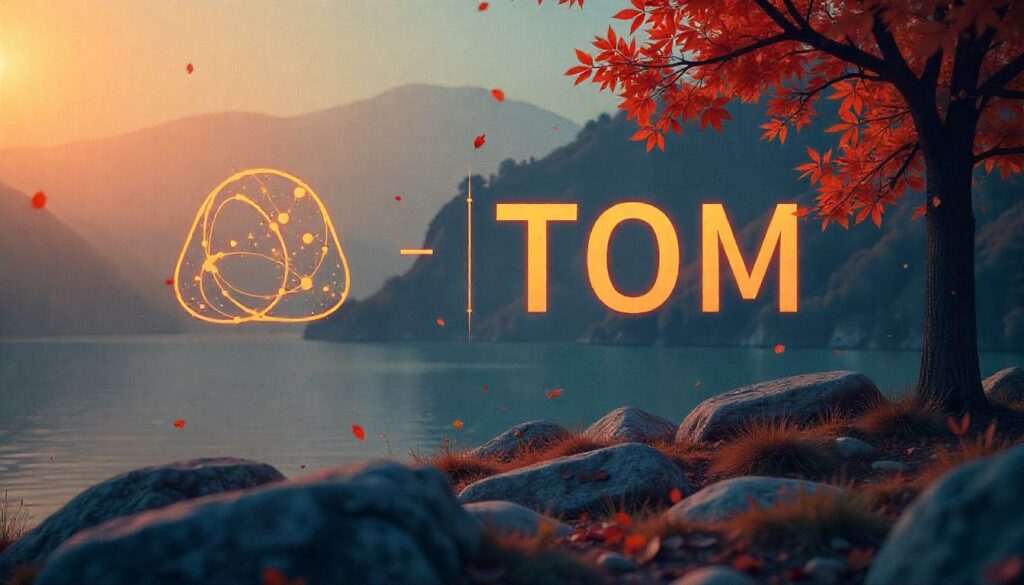 TOM