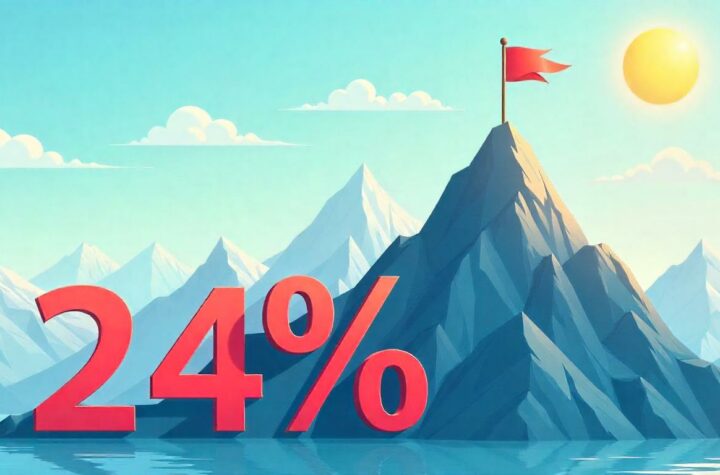 24%