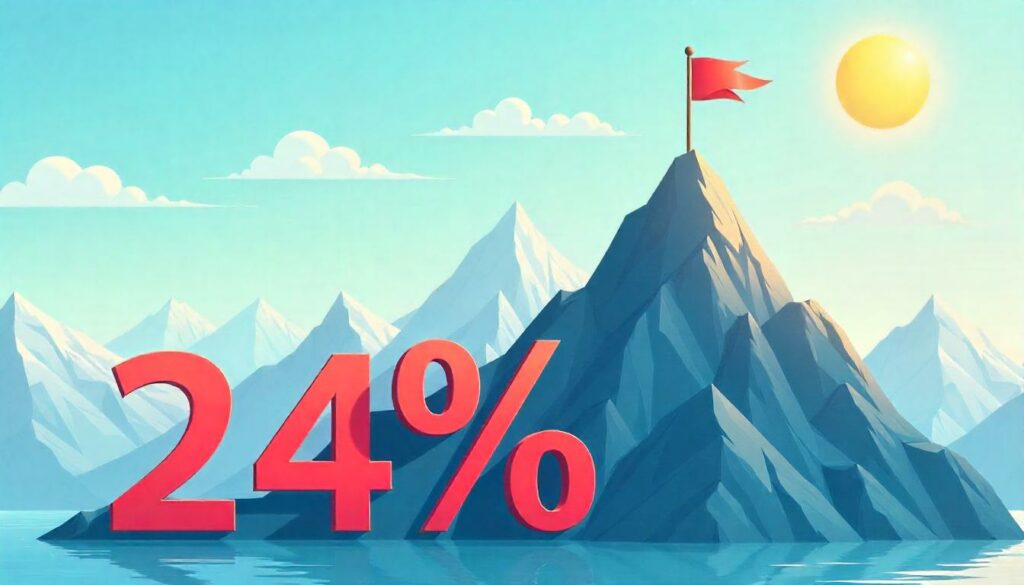 24%